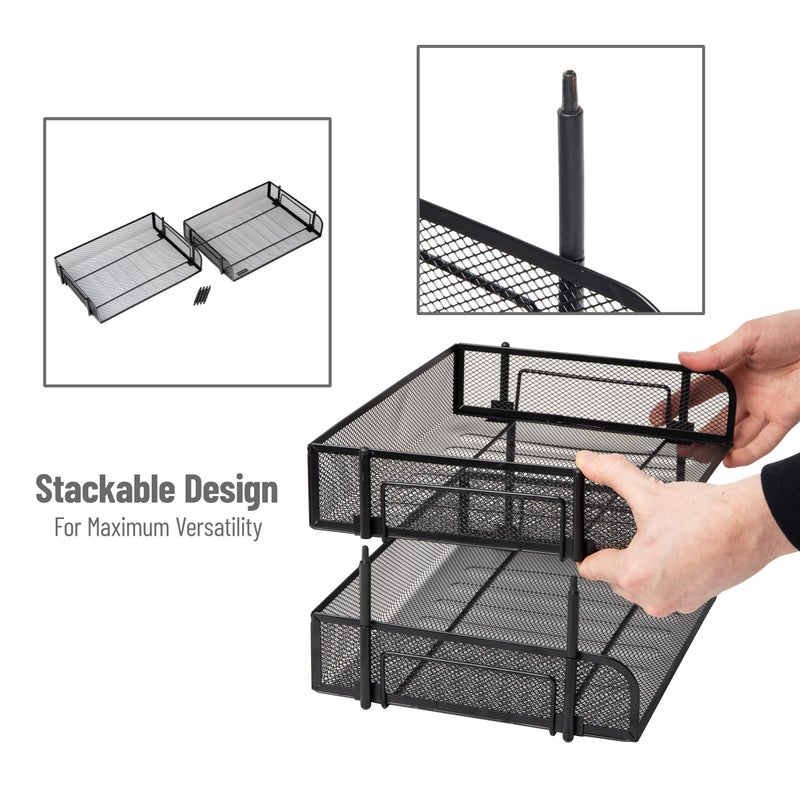 Stackable Design
For Maximum Versatility